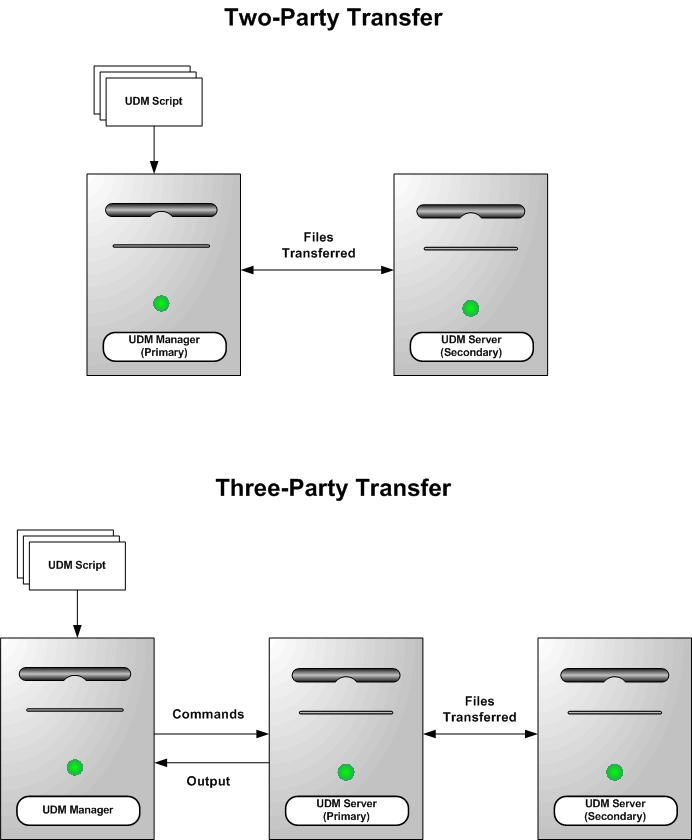 Two-Party Transfer

UDM Script

Files Transferred

UDM Manager (Primary)

UDM Server (Secondary)

Three-Party Transfer

UDM Script

Commands

Output

Files Transferred

UDM Manager

UDM Server (Primary)

UDM Server (Secondary)